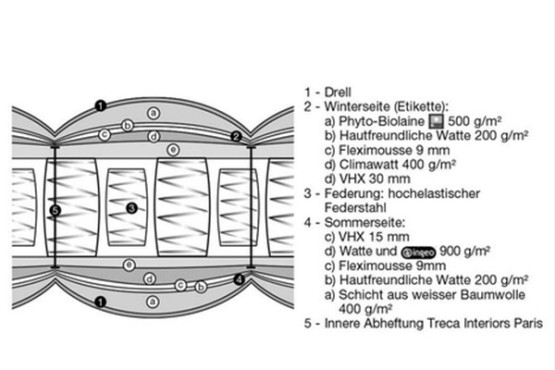 1
a
b
c
d
2
e
5
3
e
d
c
b
4
1
a

1 - Drell
2 - Winterseite (Etikette):
a) Phyto-Biolaine 500 g/m²
b) Hautfreundliche Watte 200 g/m²
c) Fleximousse 9 mm
d) Climawatt 400 g/m²
d) VHX 30 mm
3 - Federung: hochelastischer Federstahl
4 - Sommerseite:
c) VHX 15 mm
d) Watte und ingeo 900 g/m²
c) Fleximousse 9mm
b) Hautfreundliche Watte 200 g/m²
a) Schicht aus weisser Baumwolle 400 g/m²
5 - Innere Abheftung Treca Interiors Paris